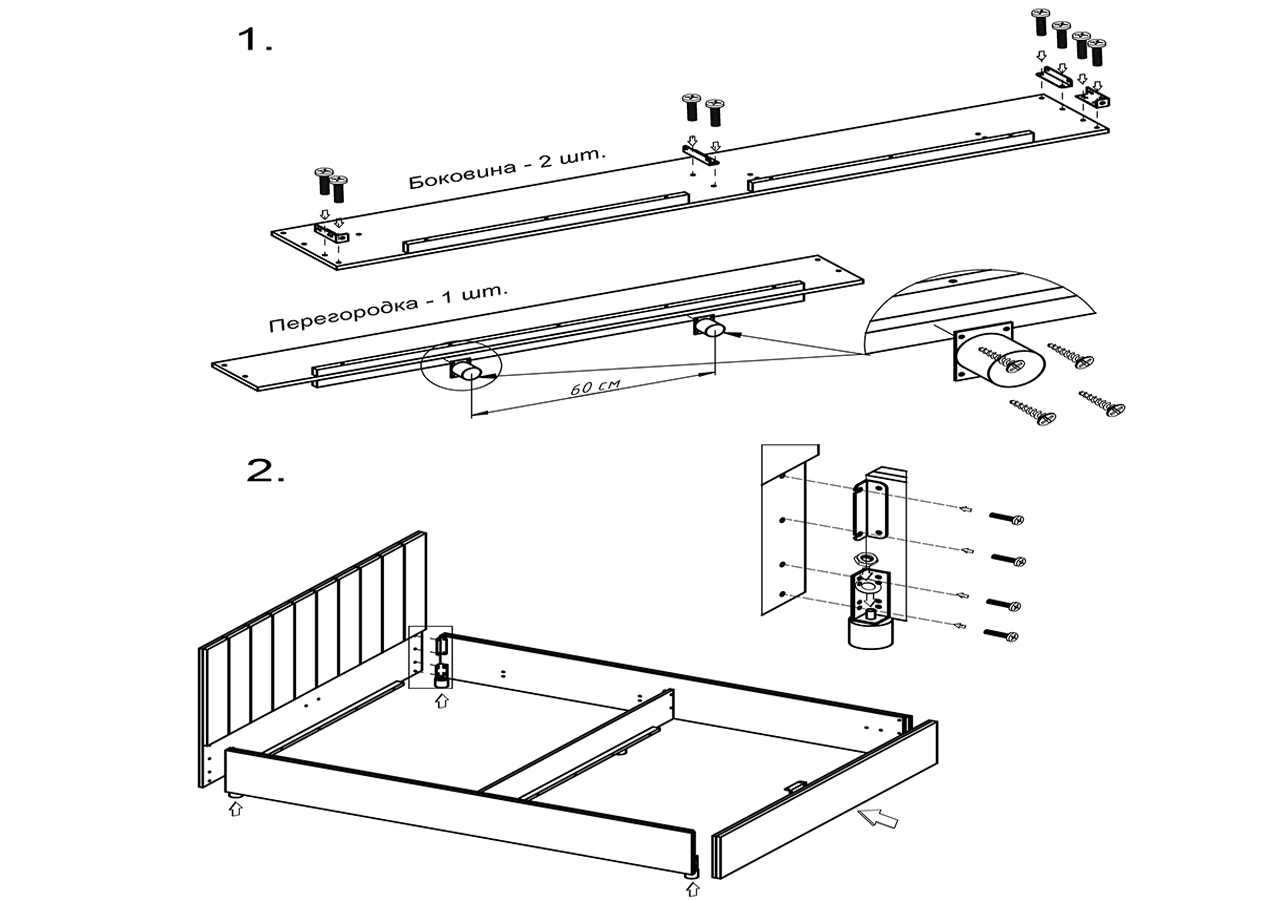 1.

Боковина - 2 шт.

Перегородка - 1 шт.

60 см

2.